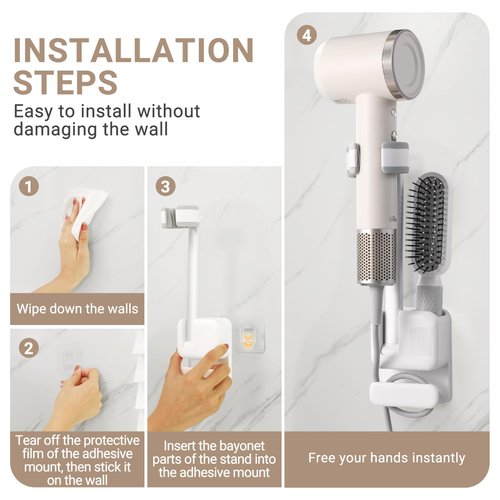 INSTALLATION STEPS
Easy to install without damaging the wall

1
Wipe down the walls

2
Tear off the protective film of the adhesive mount, then stick it on the wall

3
Insert the bayonet parts of the stand into the adhesive mount

4
Free your hands instantly