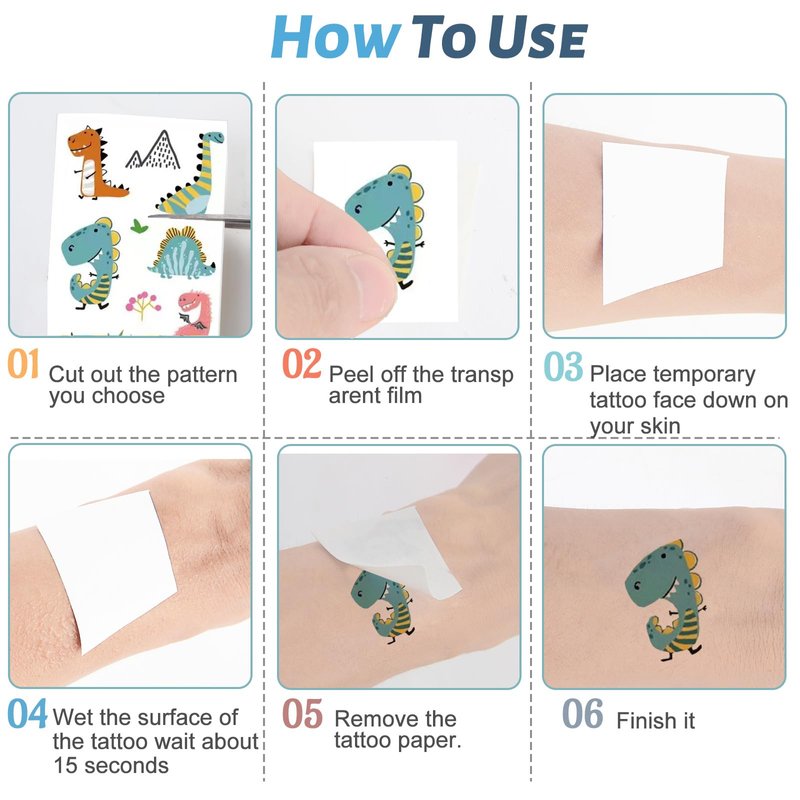 HOW TO USE

01 Cut out the pattern you choose

02 Peel off the transp arent film

03 Place temporary tattoo face down on your skin

04 Wet the surface of the tattoo wait about 15 seconds

05 Remove the tattoo paper.

06 Finish it