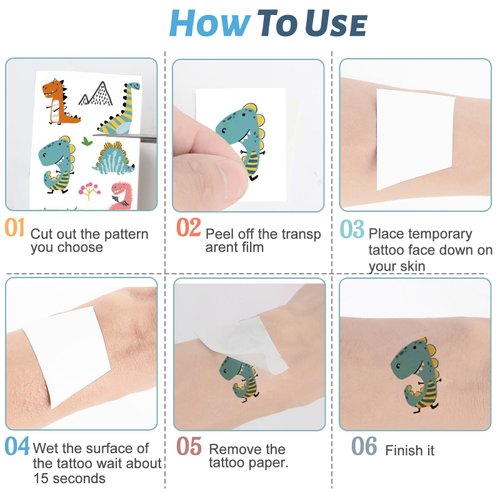 HOW TO USE

01 Cut out the pattern you choose

02 Peel off the transp arent film

03 Place temporary tattoo face down on your skin

04 Wet the surface of the tattoo wait about 15 seconds

05 Remove the tattoo paper.

06 Finish it