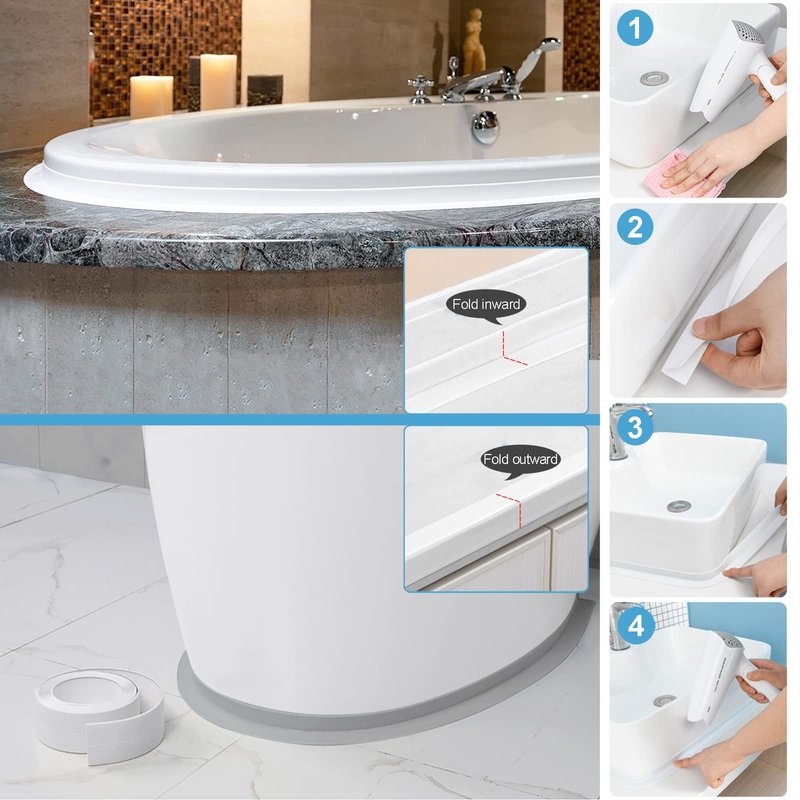 Fold inward

Fold outward

1

2

3

4