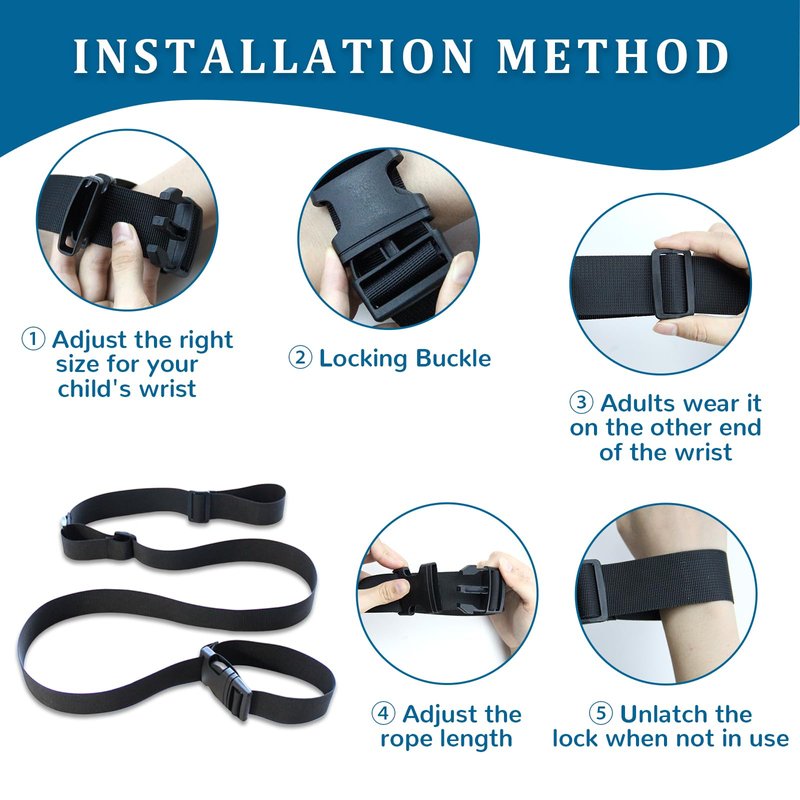 INSTALLATION METHOD

① Adjust the right size for your child's wrist

② Locking Buckle

③ Adults wear it on the other end of the wrist

④ Adjust the rope length

⑤ Unlatch the lock when not in use