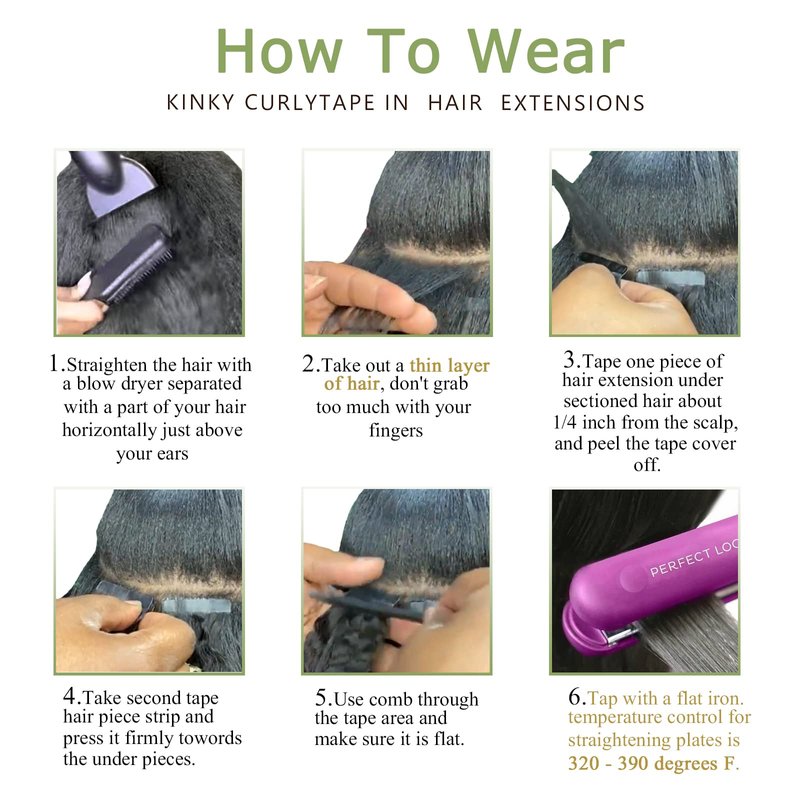 How To Wear

KINKY CURLYTAPE IN HAIR EXTENSIONS

1.Straighten the hair with a blow dryer separated with a part of your hair horizontally just above your ears

2.Take out a thin layer of hair, don't grab too much with your fingers

3.Tape one piece of hair extension under sectioned hair about 1/4 inch from the scalp, and peel the tape cover off.

4.Take second tape hair piece strip and press it firmly towords the under pieces.

5.Use comb through the tape area and make sure it is flat.

PERFECT LOC

6.Tap with a flat iron. temperature control for straightening plates is 320 - 390 degrees F.