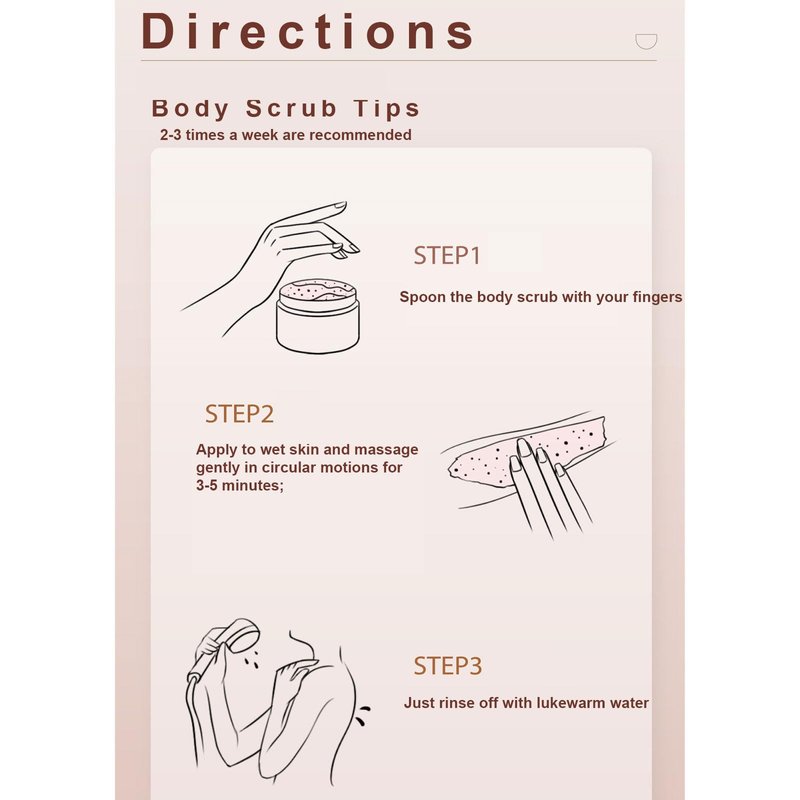 Directions

Body Scrub Tips
2-3 times a week are recommended

STEP1
Spoon the body scrub with your fingers

STEP2
Apply to wet skin and massage gently in circular motions for 3-5 minutes;

STEP3
Just rinse off with lukewarm water