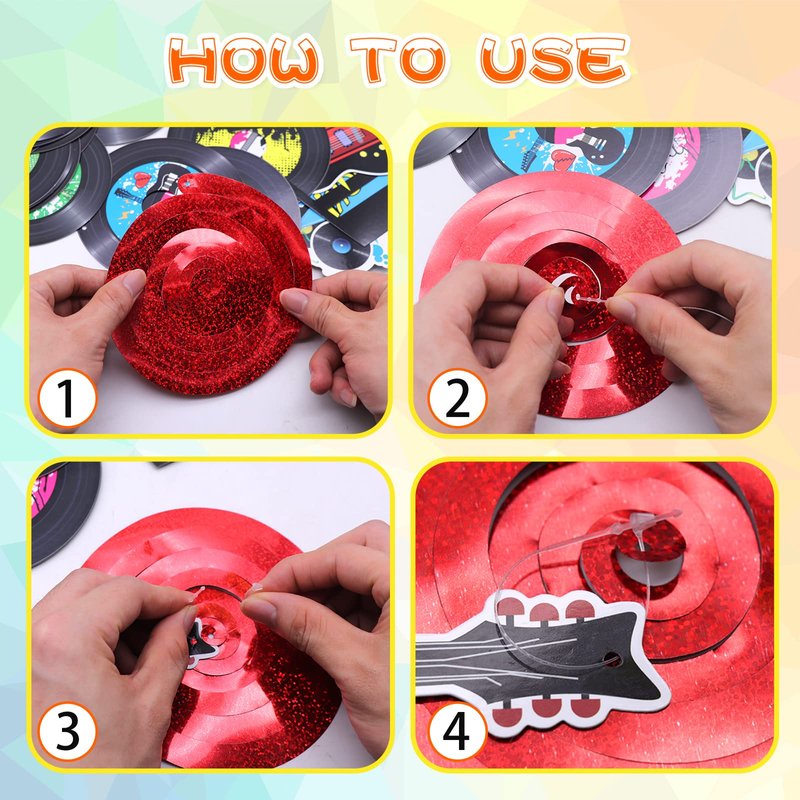 HOW TO USE

1

2

3

4