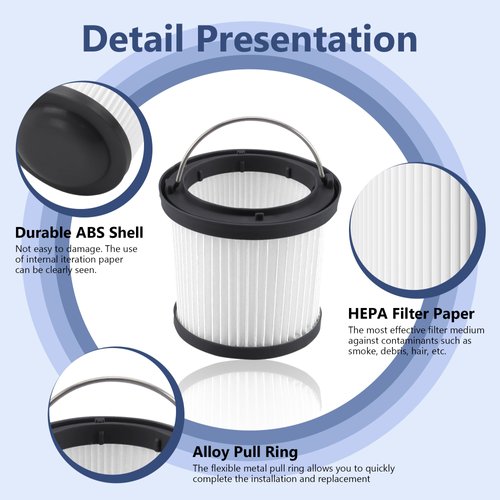 Detail Presentation

Durable ABS Shell
Not easy to damage. The use of internal iteration paper can be clearly seen.

HEPA Filter Paper
The most effective filter medium against contaminants such as smoke, debris, hair, etc.

Alloy Pull Ring
The flexible metal pull ring allows you to quickly complete the installation and replacement