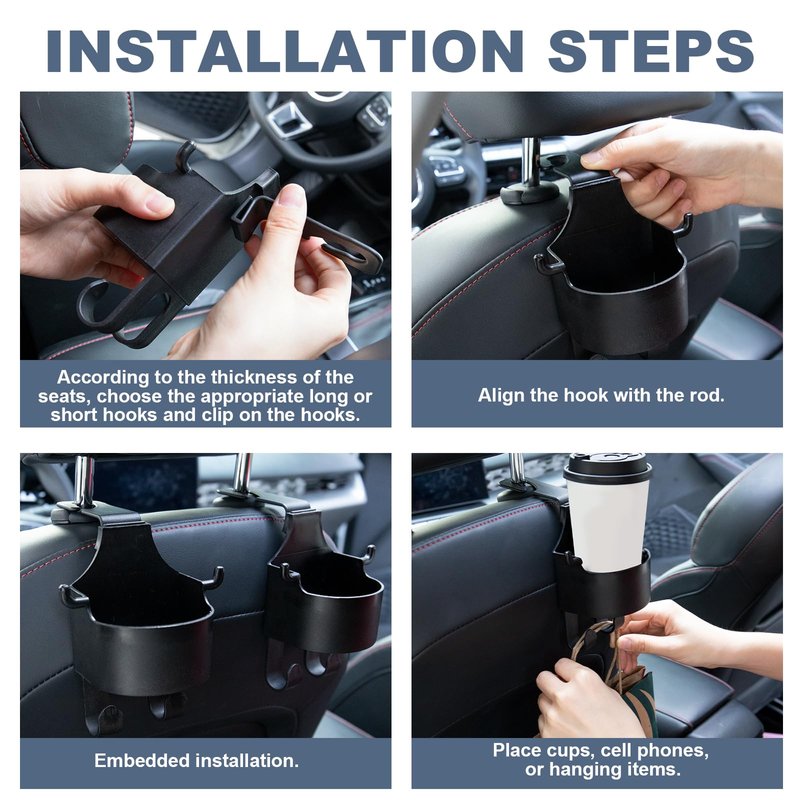 INSTALLATION STEPS

According to the thickness of the seats, choose the appropriate long or short hooks and clip on the hooks.

Align the hook with the rod.

Embedded installation.

Place cups, cell phones, or hanging items.