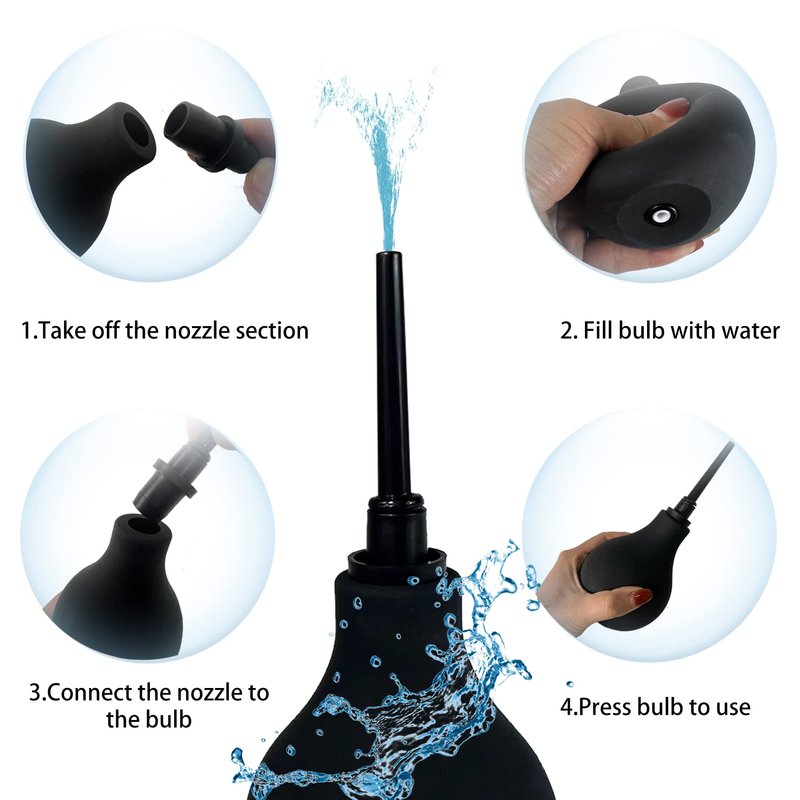 1.Take off the nozzle section

2. Fill bulb with water

3.Connect the nozzle to the bulb

4.Press bulb to use