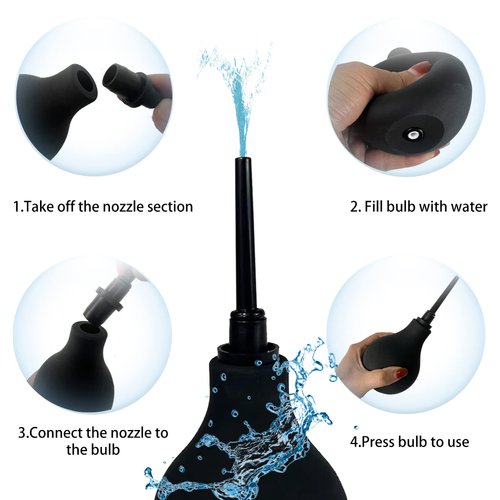 1.Take off the nozzle section

2. Fill bulb with water

3.Connect the nozzle to the bulb

4.Press bulb to use