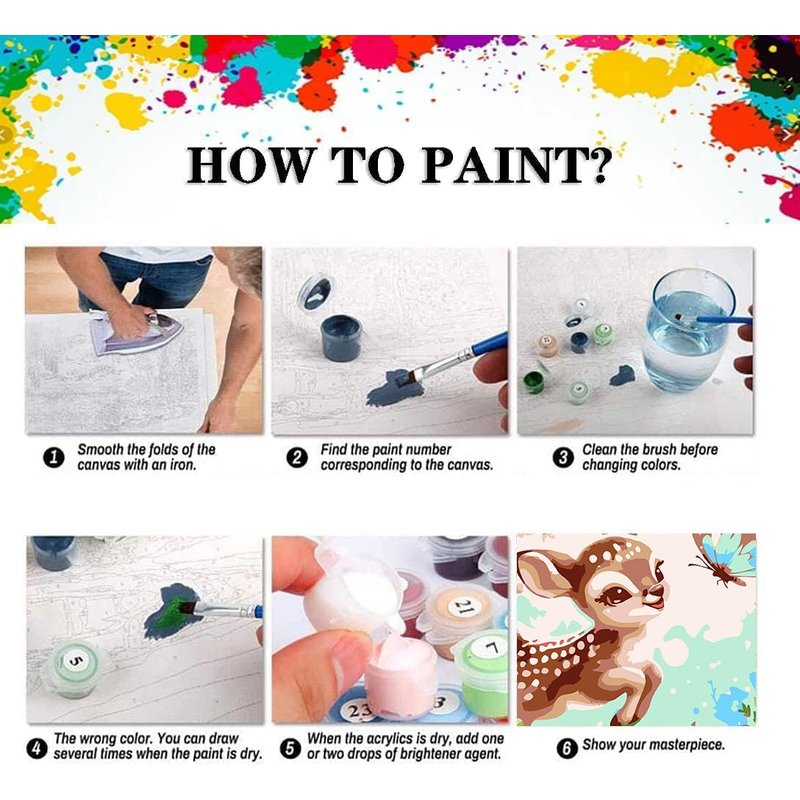 HOW TO PAINT?

1 Smooth the folds of the canvas with an iron.

2 Find the paint number corresponding to the canvas.

3 Clean the brush before changing colors.

5

21

7

23

3

4 The wrong color. You can draw several times when the paint is dry.

5 When the acrylics is dry, add one or two drops of brightener agent.

6 Show your masterpiece.