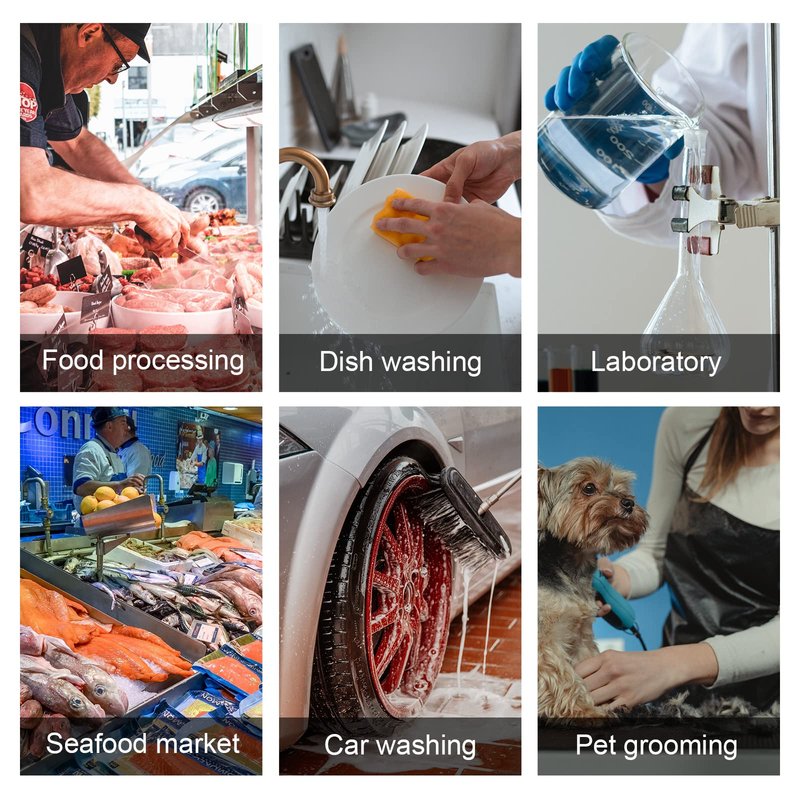 Food processing

Dish washing

Laboratory

Seafood market

Car washing

Pet grooming