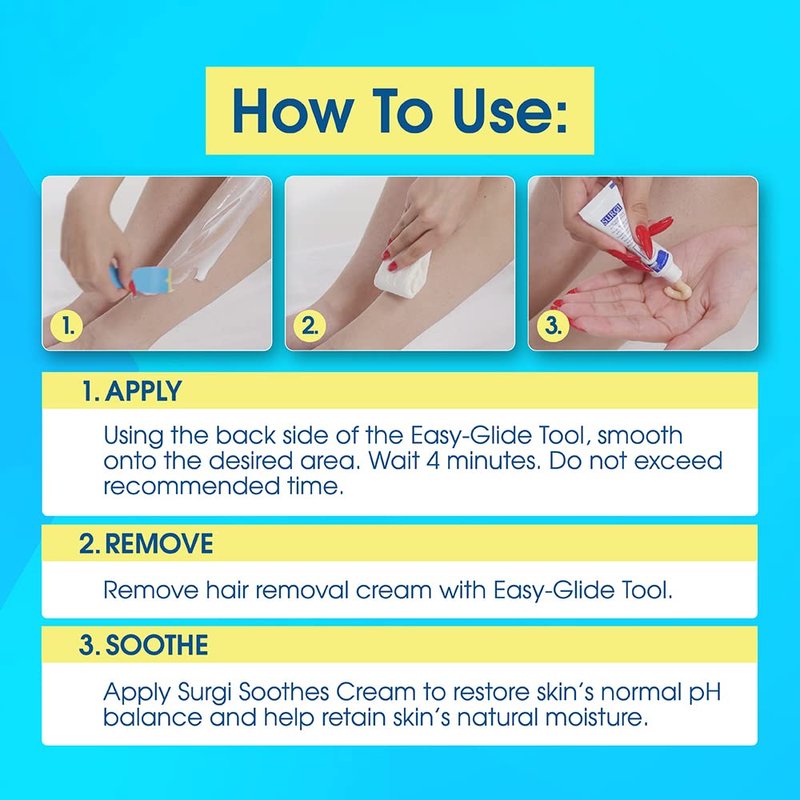 How To Use:

1.

2.

SURGI

3.

1. APPLY

Using the back side of the Easy-Glide Tool, smooth onto the desired area. Wait 4 minutes. Do not exceed recommended time.

2. REMOVE

Remove hair removal cream with Easy-Glide Tool.

3. SOOTHE

Apply Surgi Soothes Cream to restore skin's normal pH balance and help retain skin's natural moisture.