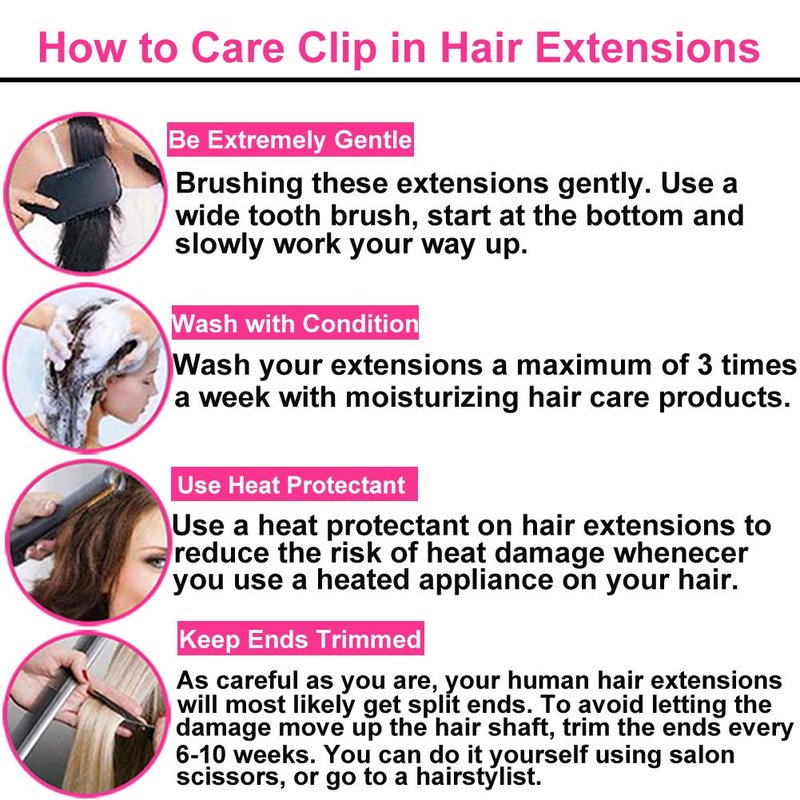 How to Care Clip in Hair Extensions

Be Extremely Gentle

Brushing these extensions gently. Use a wide tooth brush, start at the bottom and slowly work your way up.

Wash with Condition

Wash your extensions a maximum of 3 times a week with moisturizing hair care products.

Use Heat Protectant

Use a heat protectant on hair extensions to reduce the risk of heat damage whenecer you use a heated appliance on your hair.

Keep Ends Trimmed

As careful as you are, your human hair extensions will most likely get split ends. To avoid letting the damage move up the hair shaft, trim the ends every 6-10 weeks. You can do it yourself using salon scissors, or go to a hairstylist.