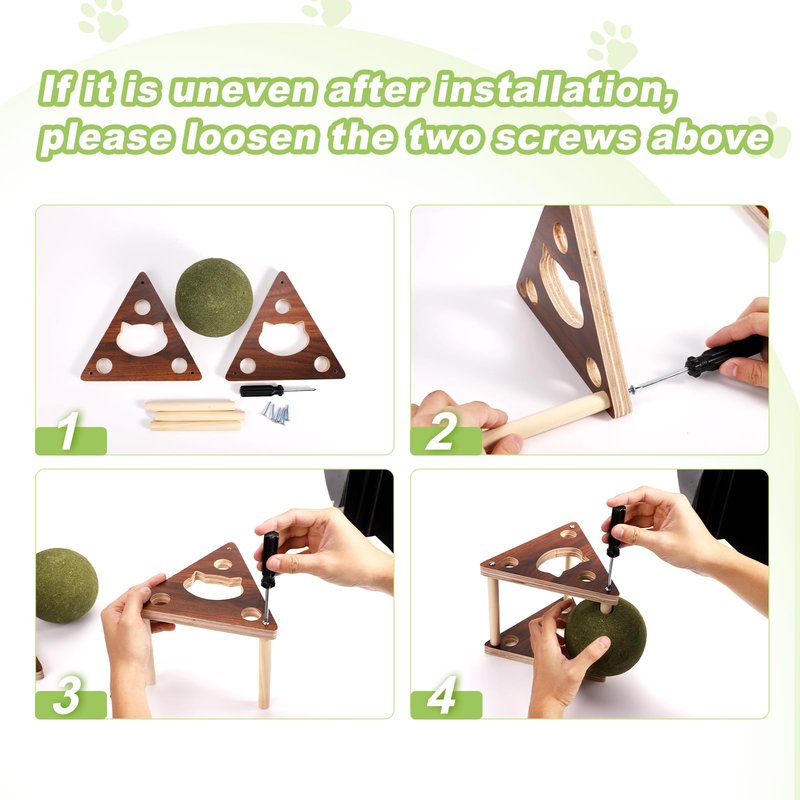 If it is uneven after installation, please loosen the two screws above

1

2

3

4