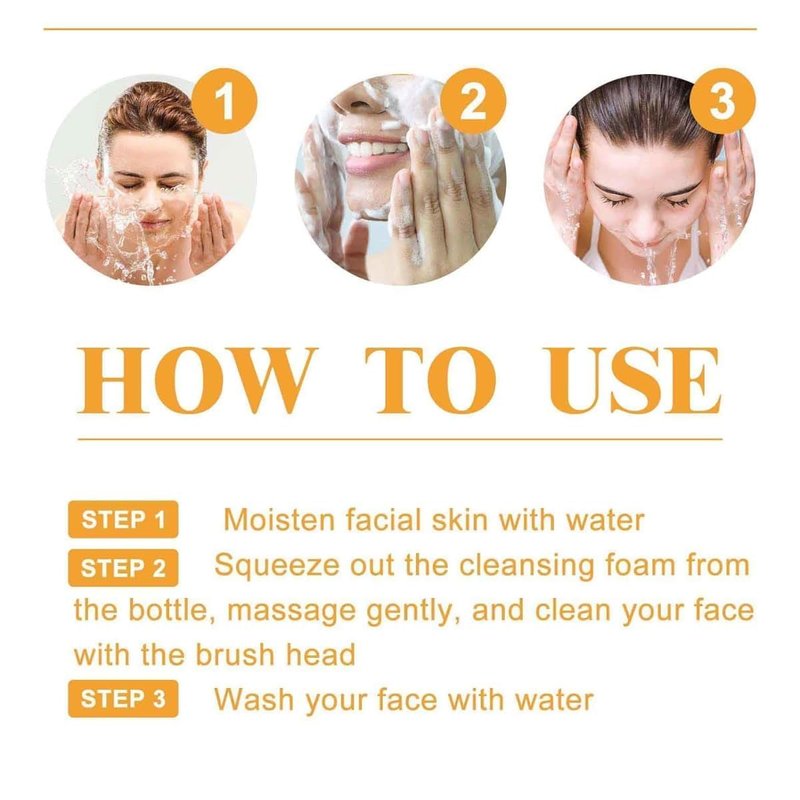 1

2

3

HOW TO USE

STEP 1 Moisten facial skin with water

STEP 2 Squeeze out the cleansing foam from the bottle, massage gently, and clean your face with the brush head

STEP 3 Wash your face with water