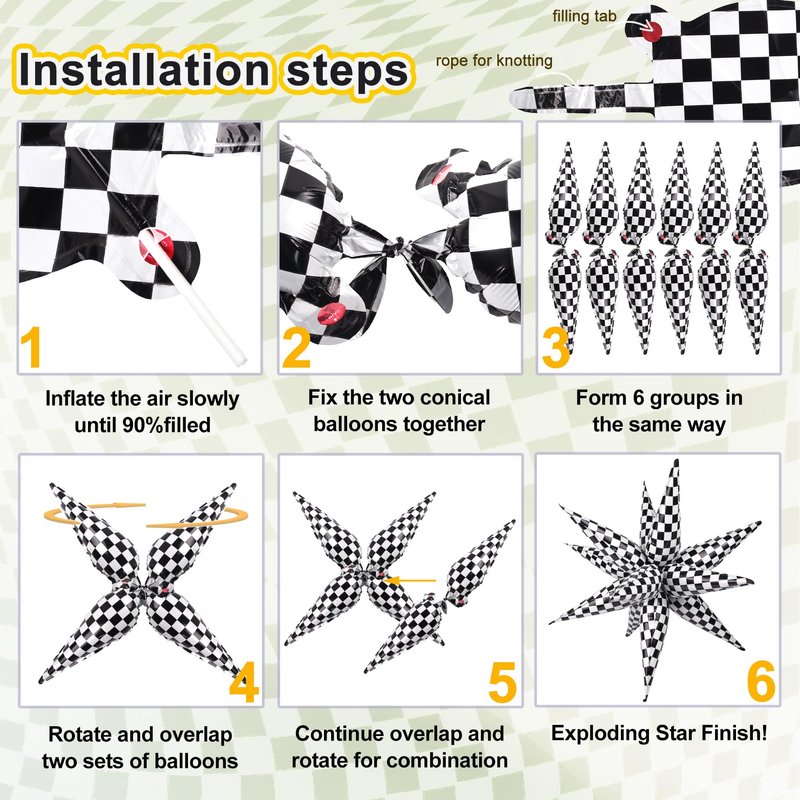 Installation steps

filling tab

rope for knotting

1

Inflate the air slowly until 90%filled

2

Fix the two conical balloons together

3

Form 6 groups in the same way

4

Rotate and overlap two sets of balloons

5

Continue overlap and rotate for combination

6

Exploding Star Finish!