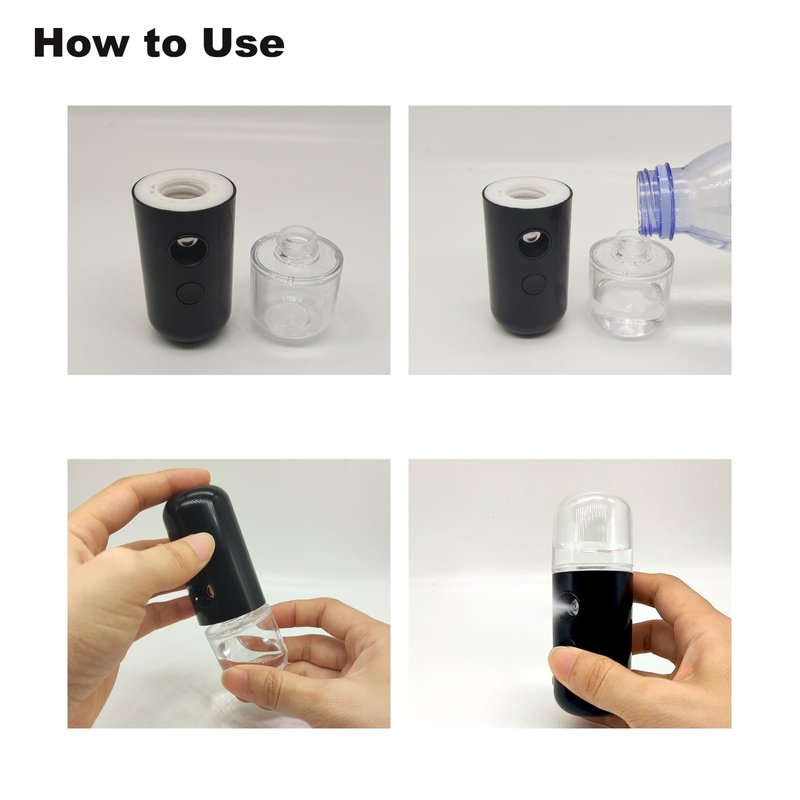 How to Use