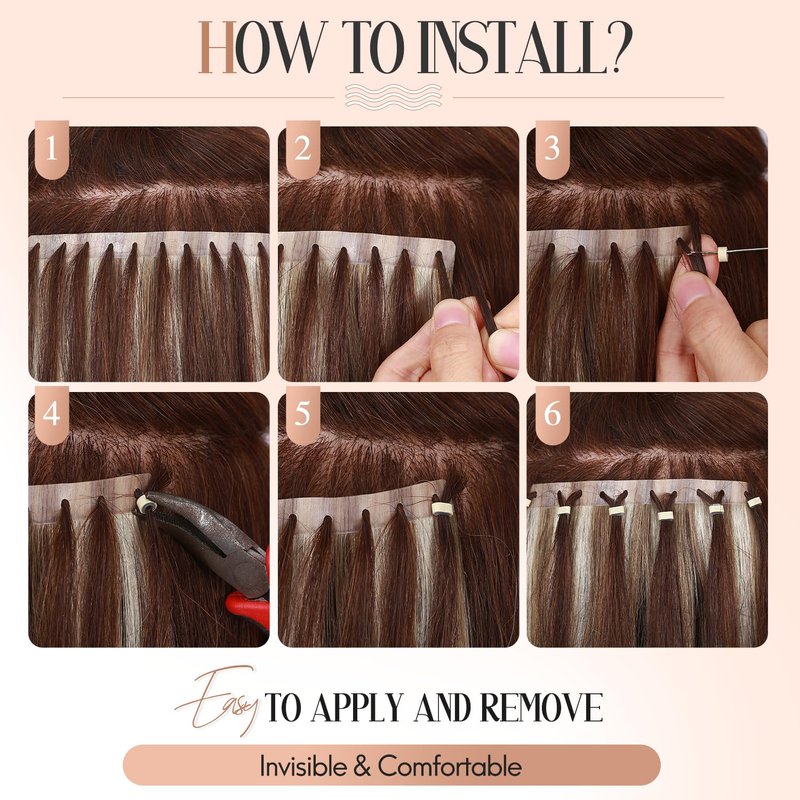 HOW TO INSTALL?

1

2

3

4

5

6

Easy TO APPLY AND REMOVE

Invisible & Comfortable