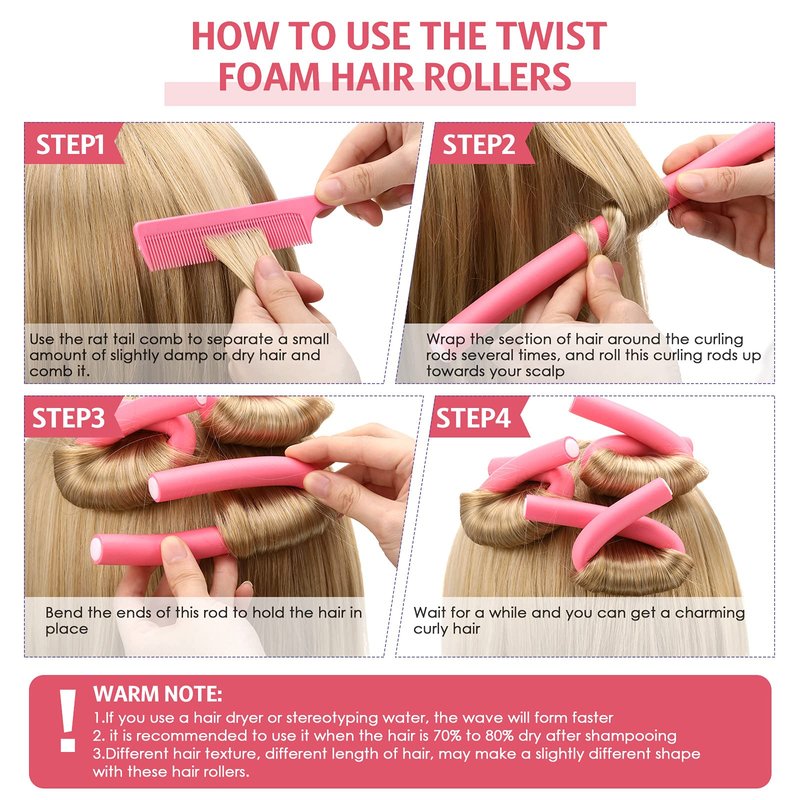 HOW TO USE THE TWIST FOAM HAIR ROLLERS

STEP1

Use the rat tail comb to separate a small amount of slightly damp or dry hair and comb it.

STEP2

Wrap the section of hair around the curling rods several times, and roll this curling rods up towards your scalp

STEP3

Bend the ends of this rod to hold the hair in place

STEP4

Wait for a while and you can get a charming curly hair

!

WARM NOTE:

1.If you use a hair dryer or stereotyping water, the wave will form faster
2. it is recommended to use it when the hair is 70% to 80% dry after shampooing
3.Different hair texture, different length of hair, may make a slightly different shape with these hair rollers.