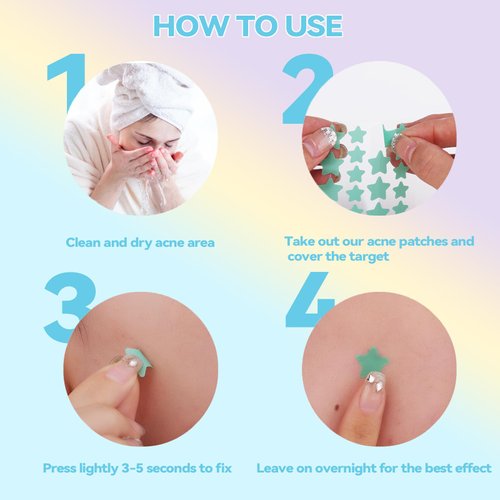 HOW TO USE

1

Clean and dry acne area

2

Take out our acne patches and cover the target

3

Press lightly 3-5 seconds to fix

4

Leave on overnight for the best effect