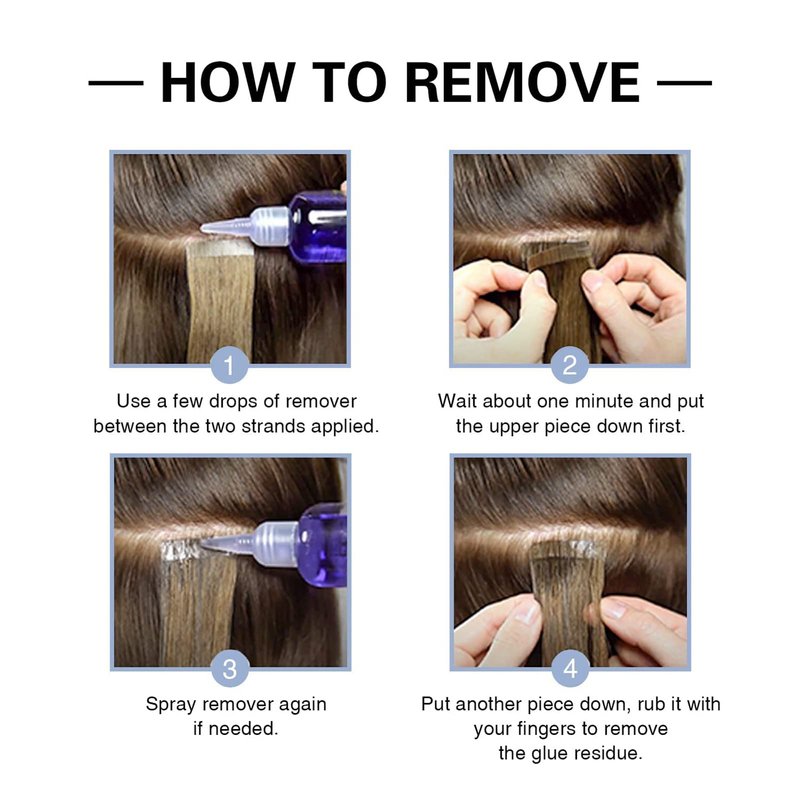 — HOW TO REMOVE —

1

Use a few drops of remover between the two strands applied.

2

Wait about one minute and put the upper piece down first.

3

Spray remover again if needed.

4

Put another piece down, rub it with your fingers to remove the glue residue.