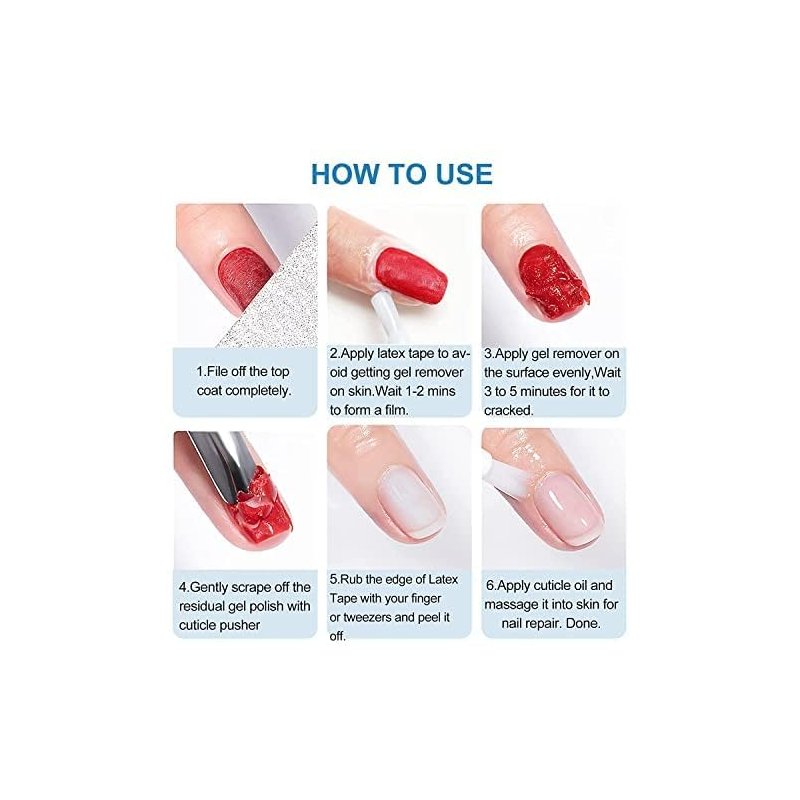 HOW TO USE

1.File off the top coat completely.

2.Apply latex tape to avoid getting gel remover on skin.Wait 1-2 mins to form a film.

3.Apply gel remover on the surface evenly,Wait 3 to 5 minutes for it to cracked.

4.Gently scrape off the residual gel polish with cuticle pusher

5.Rub the edge of Latex Tape with your finger or tweezers and peel it off.

6.Apply cuticle oil and massage it into skin for nail repair. Done.