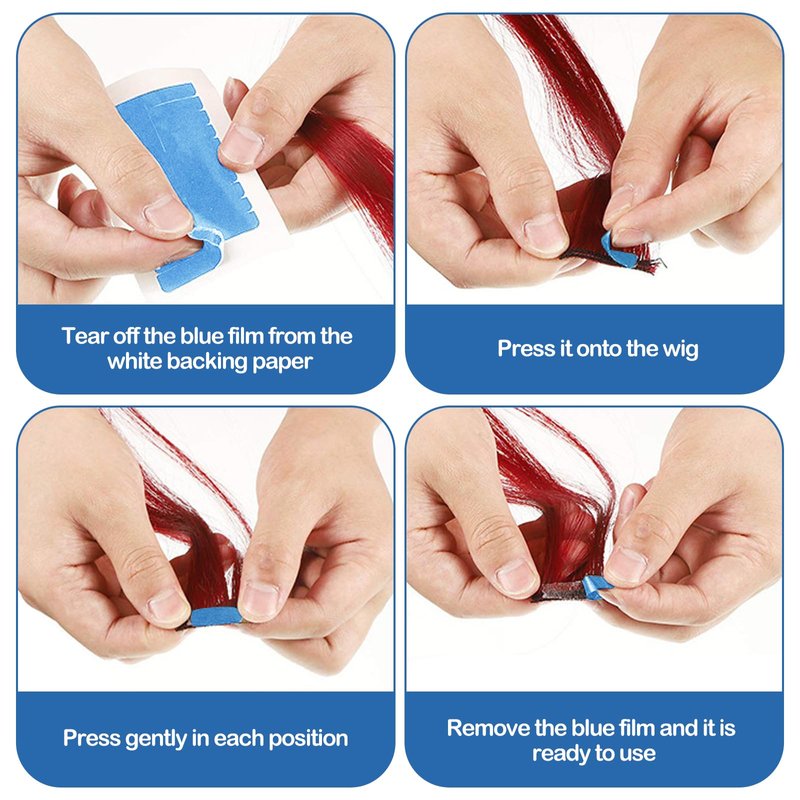 Tear off the blue film from the white backing paper

Press it onto the wig

Press gently in each position

Remove the blue film and it is ready to use