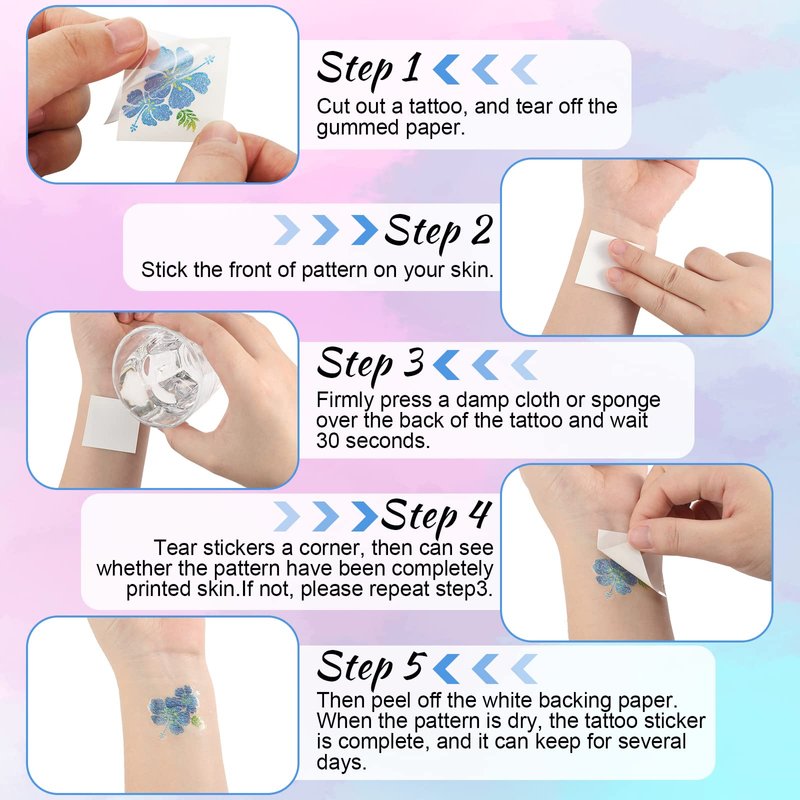 Step 1

Cut out a tattoo, and tear off the gummed paper.

Step 2

Stick the front of pattern on your skin.

Step 3

Firmly press a damp cloth or sponge over the back of the tattoo and wait 30 seconds.

Step 4

Tear stickers a corner, then can see whether the pattern have been completely printed skin.If not, please repeat step3.

Step 5

Then peel off the white backing paper. When the pattern is dry, the tattoo sticker is complete, and it can keep for several days.