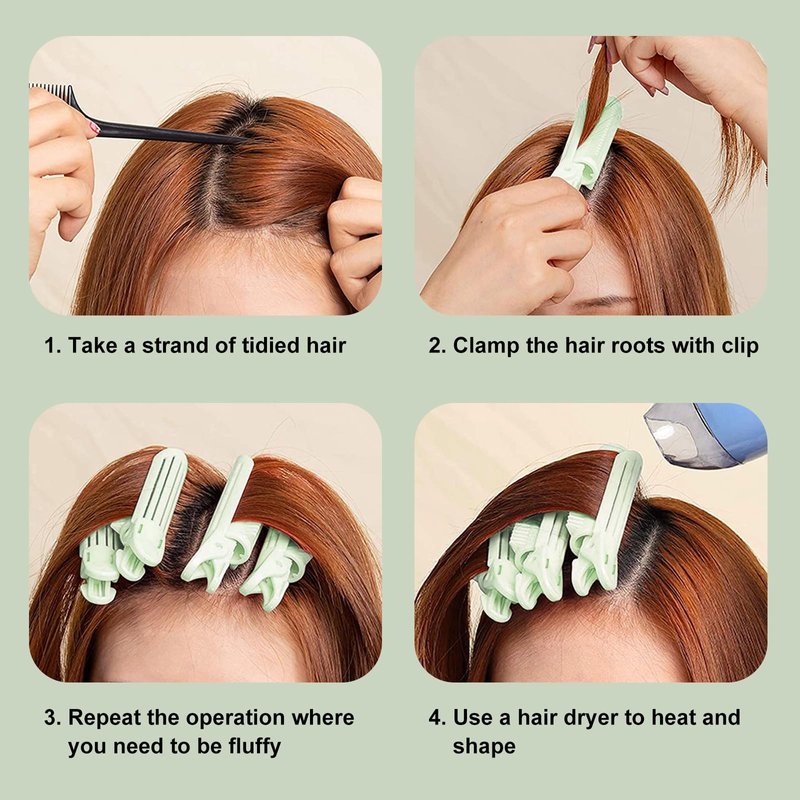 1. Take a strand of tidied hair

2. Clamp the hair roots with clip

3. Repeat the operation where you need to be fluffy

4. Use a hair dryer to heat and shape