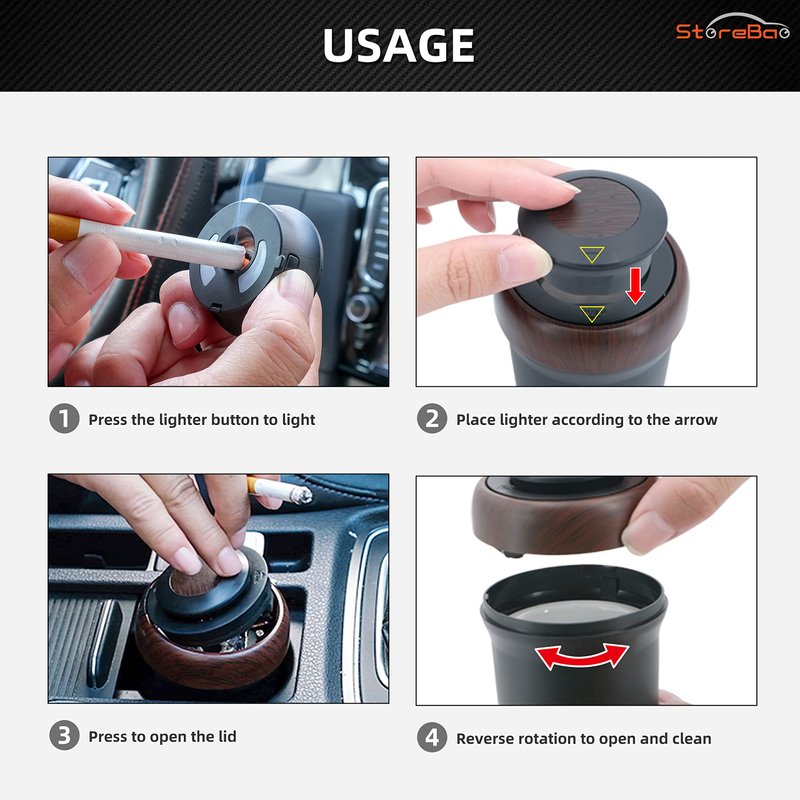 USAGE

StoreBao

1 Press the lighter button to light

2 Place lighter according to the arrow

3 Press to open the lid

4 Reverse rotation to open and clean