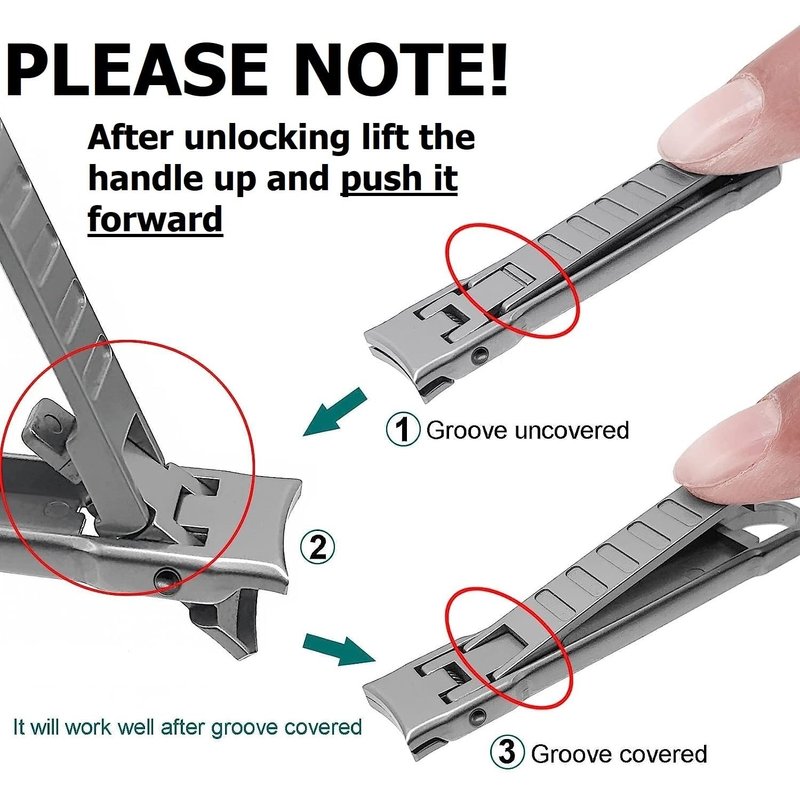 PLEASE NOTE!

After unlocking lift the handle up and push it forward

① Groove uncovered

②

It will work well after groove covered

③ Groove covered