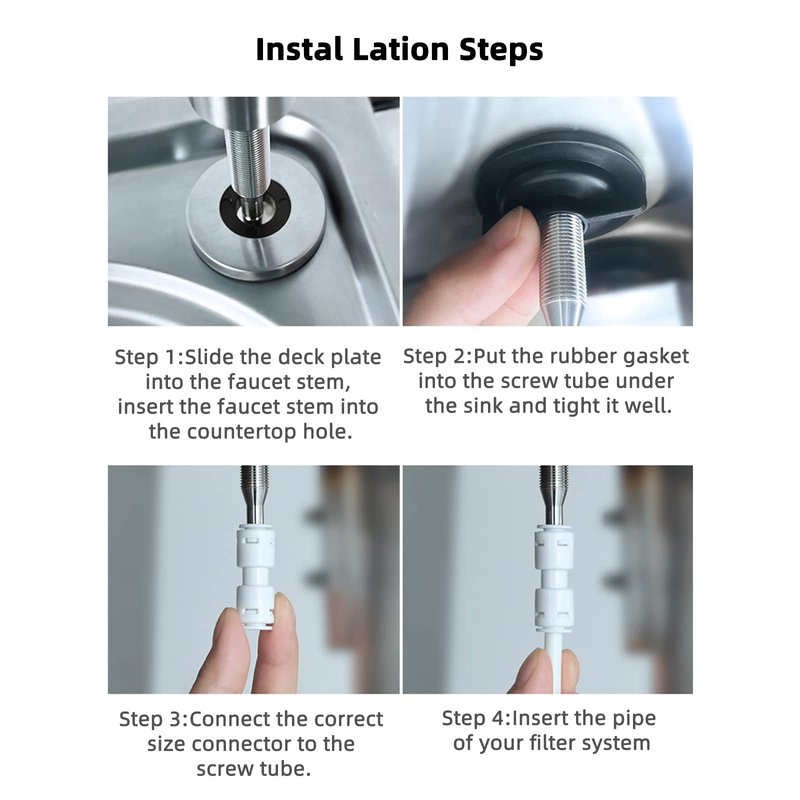 Instal Lation Steps

Step 1:Slide the deck plate into the faucet stem, insert the faucet stem into the countertop hole.

Step 2:Put the rubber gasket into the screw tube under the sink and tight it well.

Step 3:Connect the correct size connector to the screw tube.

Step 4:Insert the pipe of your filter system