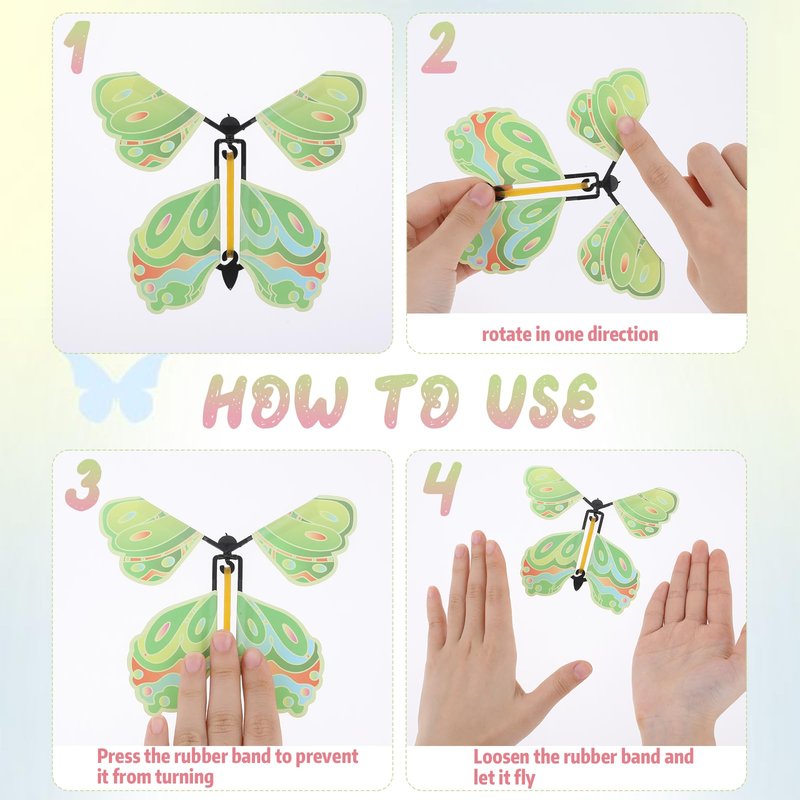 1

2

rotate in one direction

HOW TO USE

3

Press the rubber band to prevent it from turning

4

Loosen the rubber band and let it fly