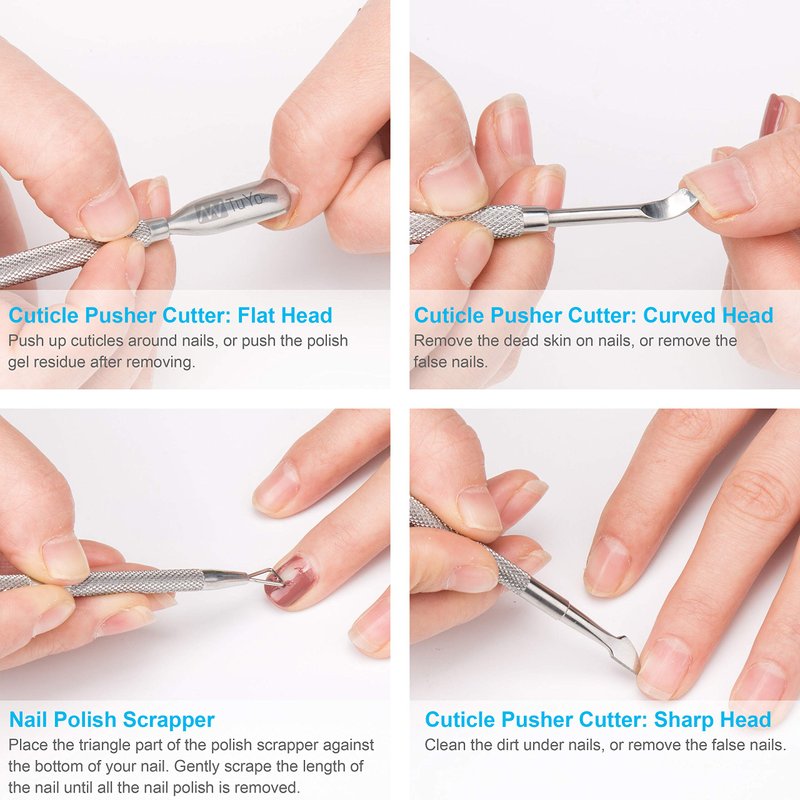 TuYo

Cuticle Pusher Cutter: Flat Head
Push up cuticles around nails, or push the polish gel residue after removing.

Cuticle Pusher Cutter: Curved Head
Remove the dead skin on nails, or remove the false nails.

Nail Polish Scrapper
Place the triangle part of the polish scrapper against the bottom of your nail. Gently scrape the length of the nail until all the nail polish is removed.

Cuticle Pusher Cutter: Sharp Head
Clean the dirt under nails, or remove the false nails.