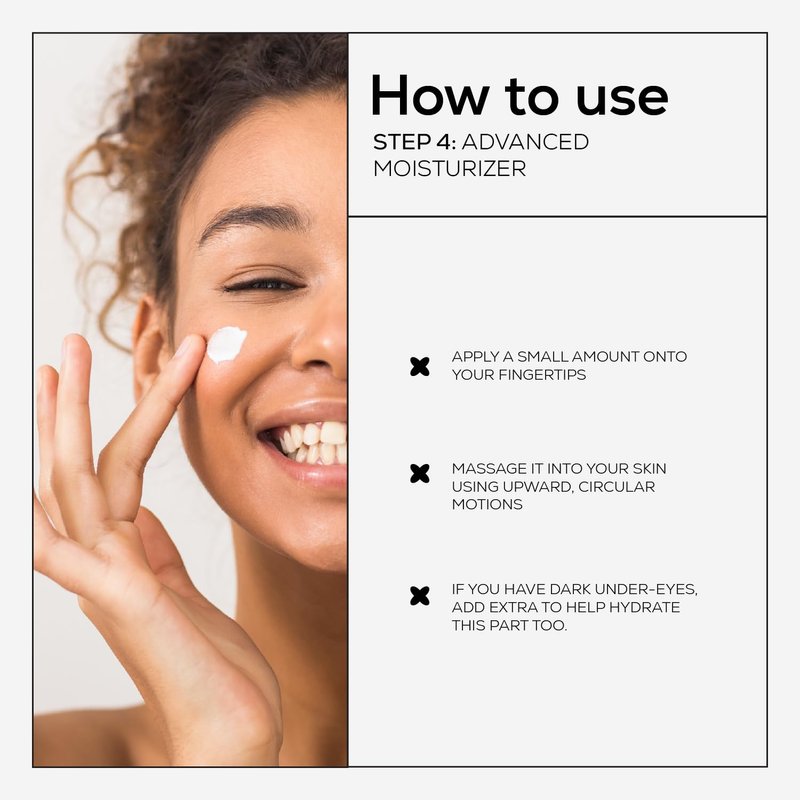 How to use

STEP 4: ADVANCED MOISTURIZER

APPLY A SMALL AMOUNT ONTO YOUR FINGERTIPS

MASSAGE IT INTO YOUR SKIN USING UPWARD, CIRCULAR MOTIONS

IF YOU HAVE DARK UNDER-EYES, ADD EXTRA TO HELP HYDRATE THIS PART TOO.