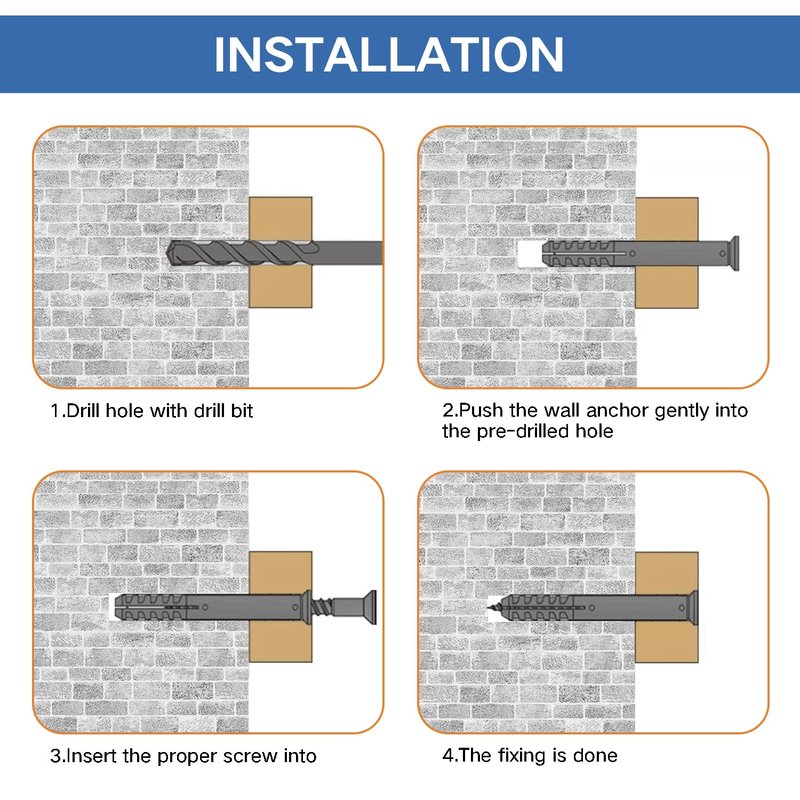 INSTALLATION

1.Drill hole with drill bit

2.Push the wall anchor gently into the pre-drilled hole

3.Insert the proper screw into

4.The fixing is done