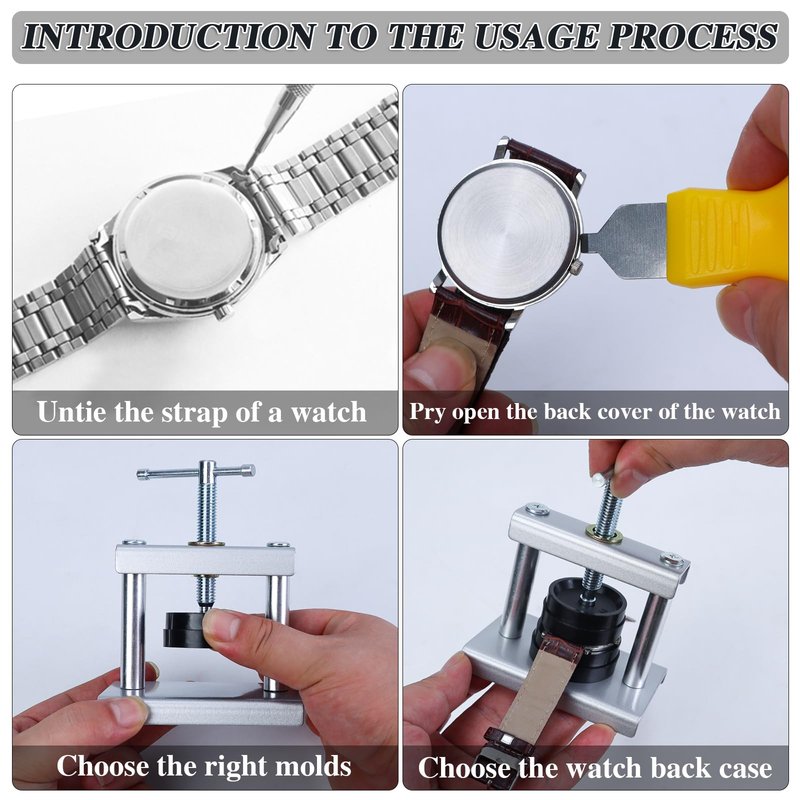 INTRODUCTION TO THE USAGE PROCESS

Untie the strap of a watch

Pry open the back cover of the watch

Choose the right molds

Choose the watch back case