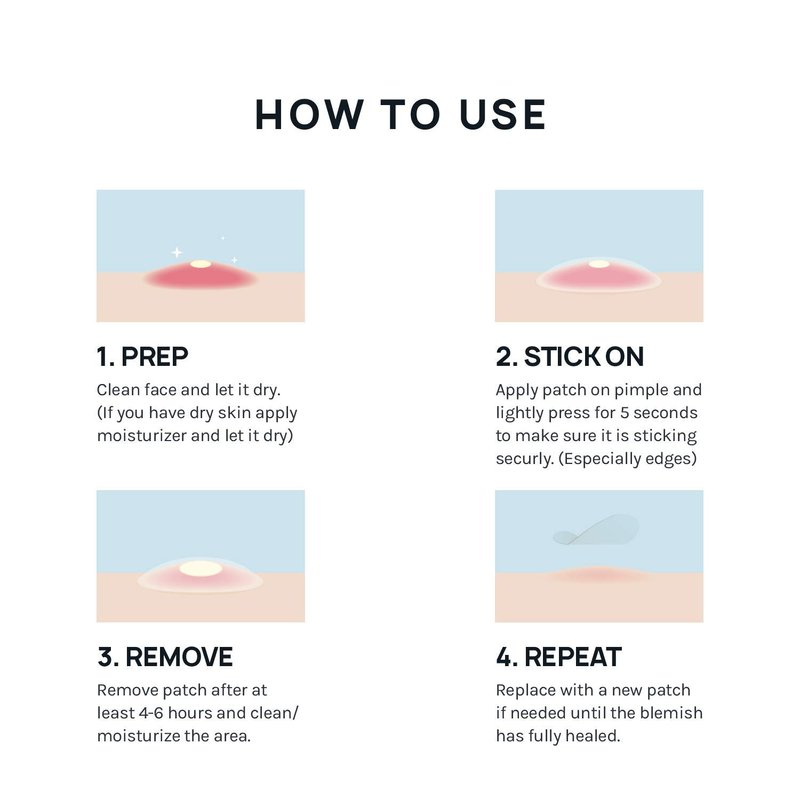 HOW TO USE

1. PREP
Clean face and let it dry. (If you have dry skin apply moisturizer and let it dry)

2. STICK ON
Apply patch on pimple and lightly press for 5 seconds to make sure it is sticking securly. (Especially edges)

3. REMOVE
Remove patch after at least 4-6 hours and clean/ moisturize the area.

4. REPEAT
Replace with a new patch if needed until the blemish has fully healed.