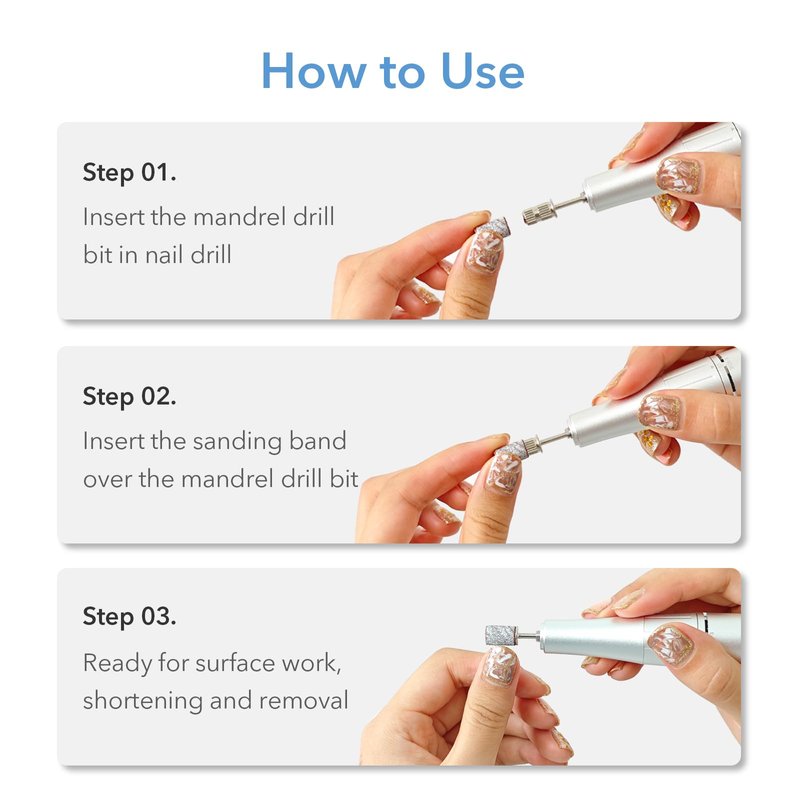 How to Use

Step 01.
Insert the mandrel drill bit in nail drill

Step 02.
Insert the sanding band over the mandrel drill bit

Step 03.
Ready for surface work, shortening and removal