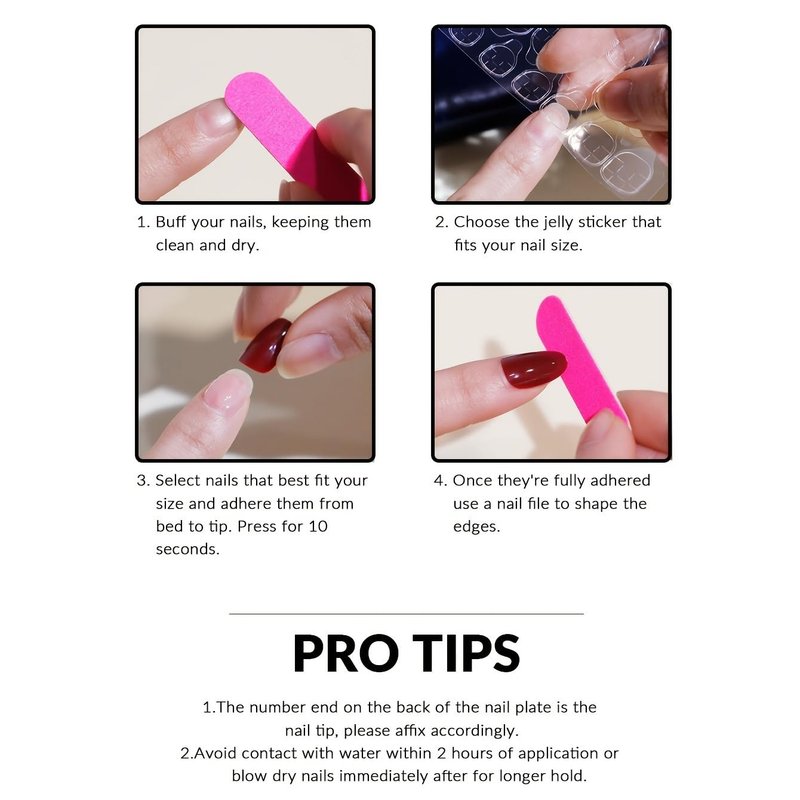 1. Buff your nails, keeping them clean and dry.

2. Choose the jelly sticker that fits your nail size.

3. Select nails that best fit your size and adhere them from bed to tip. Press for 10 seconds.

4. Once they're fully adhered use a nail file to shape the edges.

PRO TIPS

1.The number end on the back of the nail plate is the nail tip, please affix accordingly.
2.Avoid contact with water within 2 hours of application or blow dry nails immediately after for longer hold.