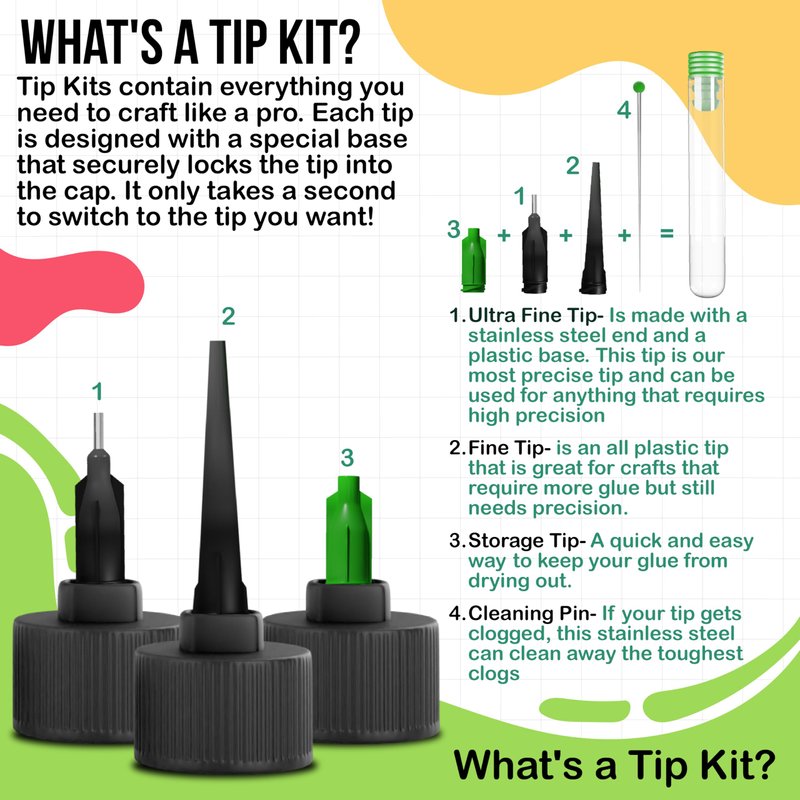 WHAT'S A TIP KIT?

Tip Kits contain everything you need to craft like a pro. Each tip is designed with a special base that securely locks the tip into the cap. It only takes a second to switch to the tip you want!

4

2

1

3 + + + =

2

1

3

1. Ultra Fine Tip- Is made with a stainless steel end and a plastic base. This tip is our most precise tip and can be used for anything that requires high precision

2. Fine Tip- is an all plastic tip that is great for crafts that require more glue but still needs precision.

3. Storage Tip- A quick and easy way to keep your glue from drying out.

4. Cleaning Pin- If your tip gets clogged, this stainless steel can clean away the toughest clogs

What's a Tip Kit?