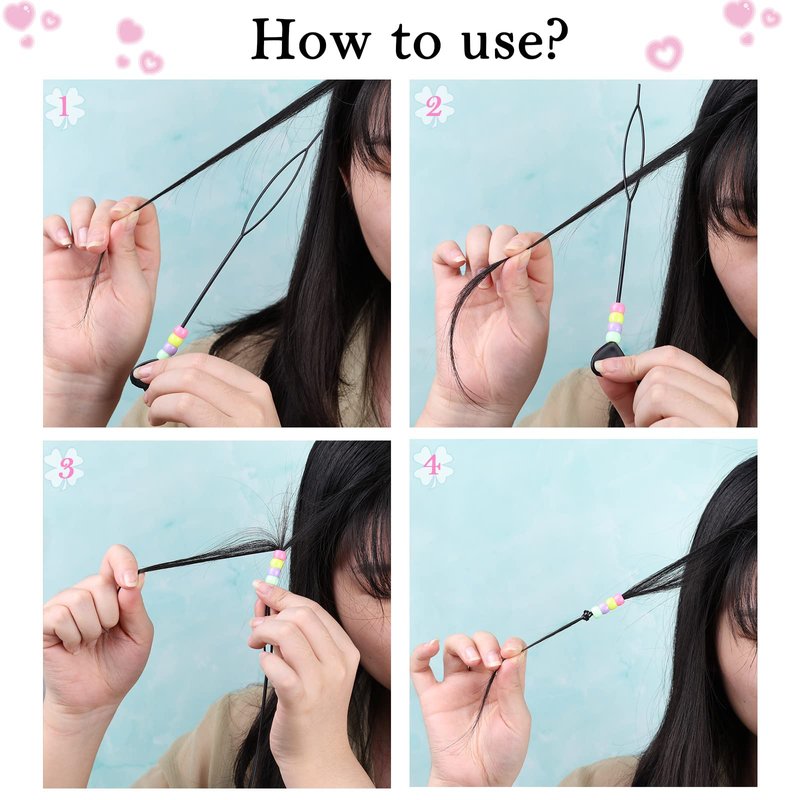 How to use?

1

2

3

4