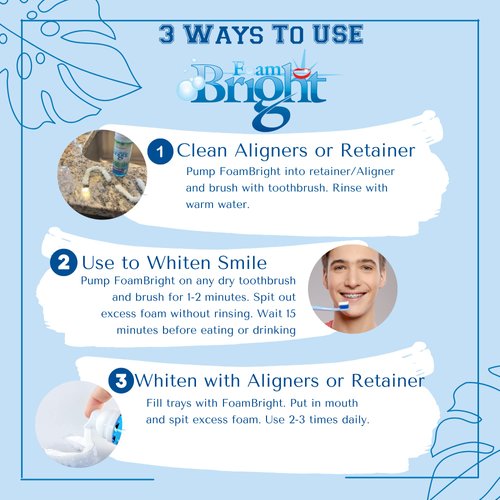 3 WAYS TO USE

Foam Bright

1 Clean Aligners or Retainer
Pump FoamBright into retainer/Aligner and brush with toothbrush. Rinse with warm water.

2 Use to Whiten Smile
Pump FoamBright on any dry toothbrush and brush for 1-2 minutes. Spit out excess foam without rinsing. Wait 15 minutes before eating or drinking

3 Whiten with Aligners or Retainer
Fill trays with FoamBright. Put in mouth and spit excess foam. Use 2-3 times daily.