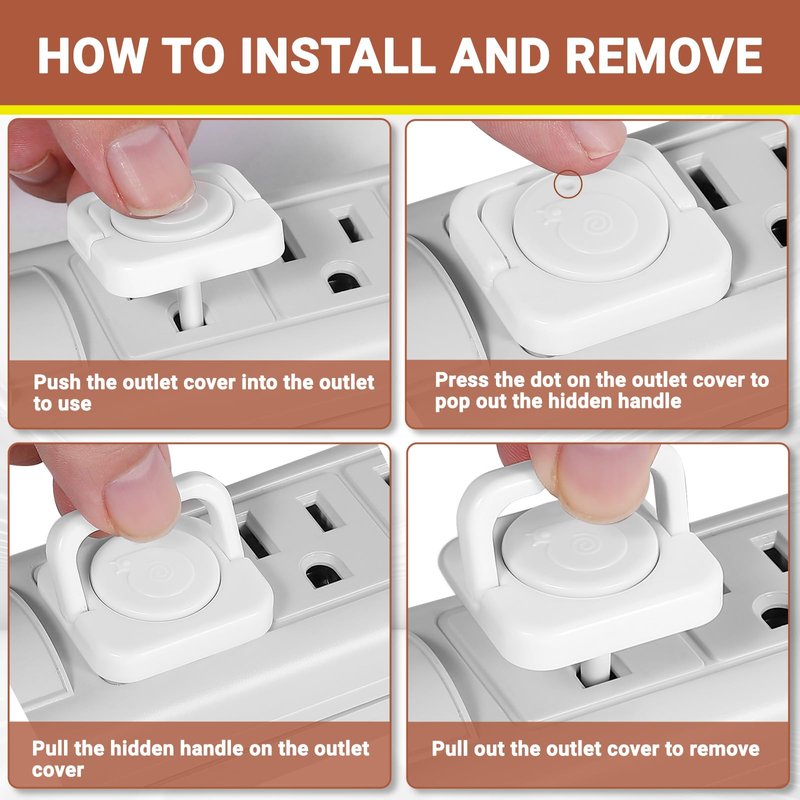 HOW TO INSTALL AND REMOVE

Push the outlet cover into the outlet to use

Press the dot on the outlet cover to pop out the hidden handle

Pull the hidden handle on the outlet cover

Pull out the outlet cover to remove