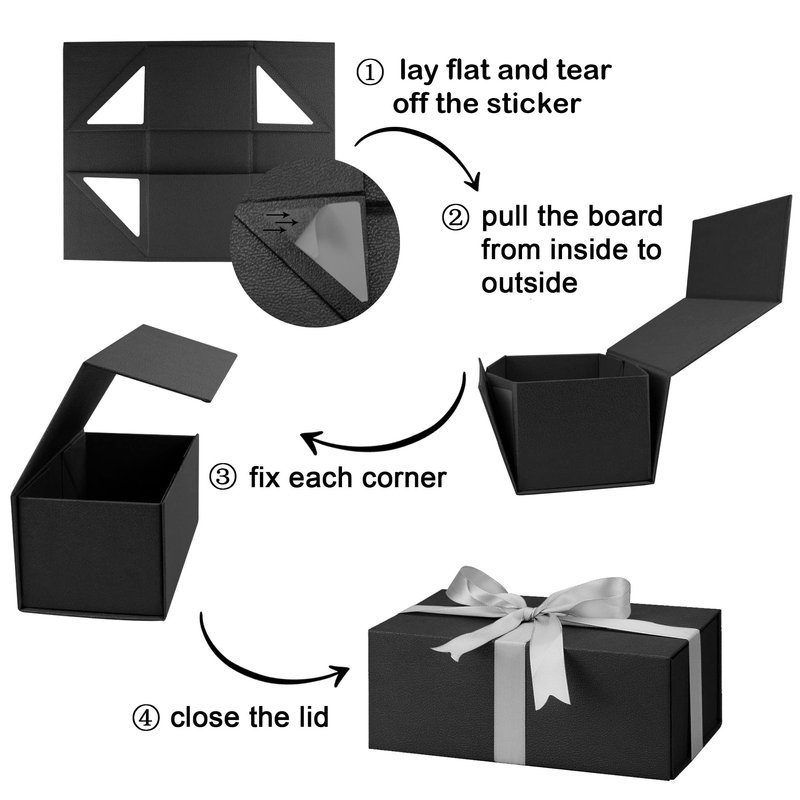 ① lay flat and tear off the sticker

② pull the board from inside to outside

③ fix each corner

④ close the lid