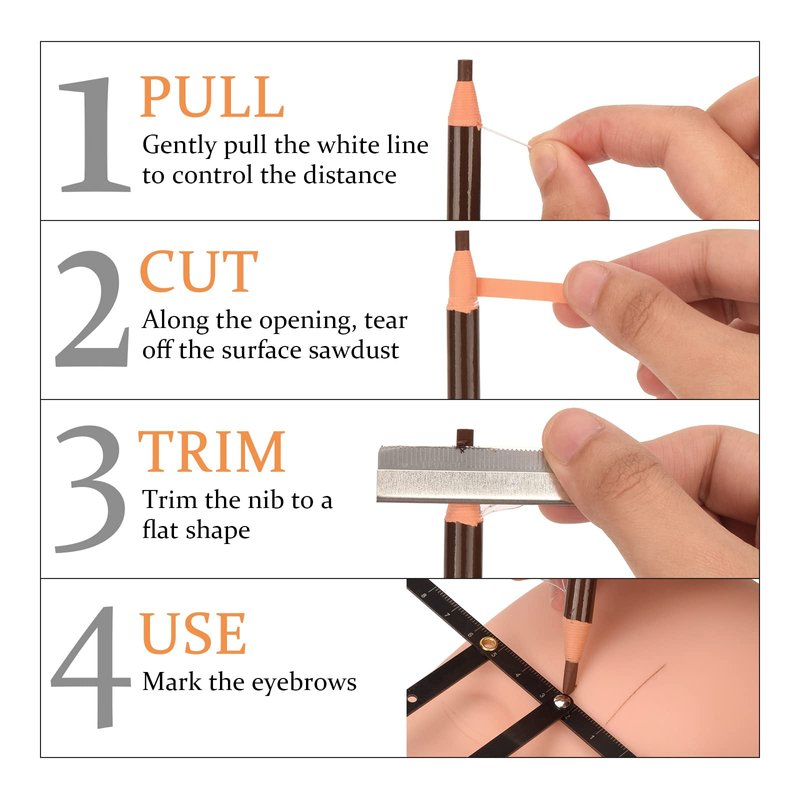 1 PULL
Gently pull the white line to control the distance

2 CUT
Along the opening, tear off the surface sawdust

3 TRIM
Trim the nib to a flat shape

4 USE
Mark the eyebrows