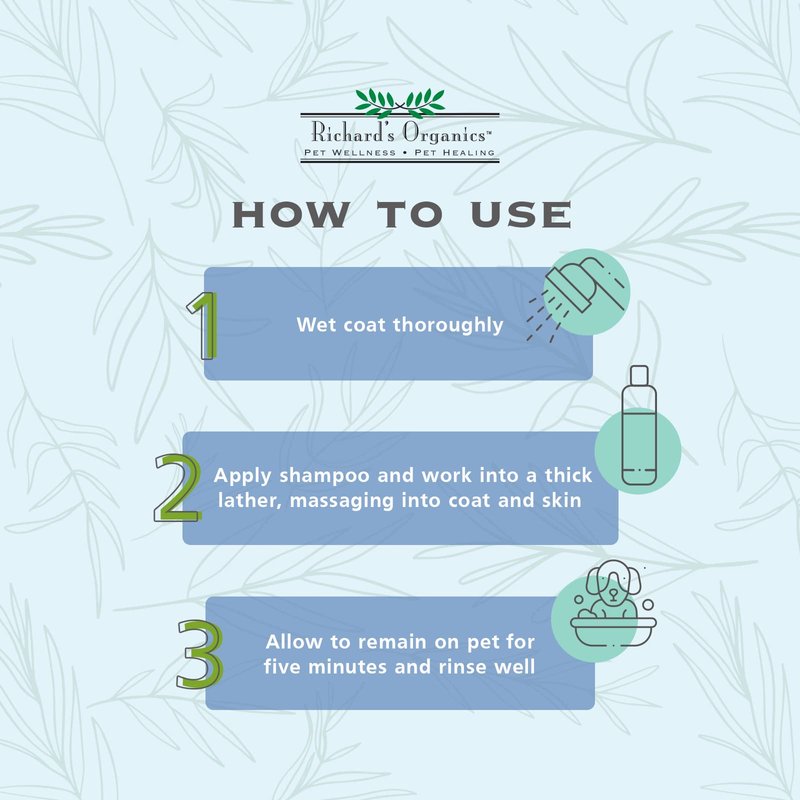 Richard's Organics™
PET WELLNESS • PET HEALING

HOW TO USE

1 Wet coat thoroughly

2 Apply shampoo and work into a thick lather, massaging into coat and skin

3 Allow to remain on pet for five minutes and rinse well