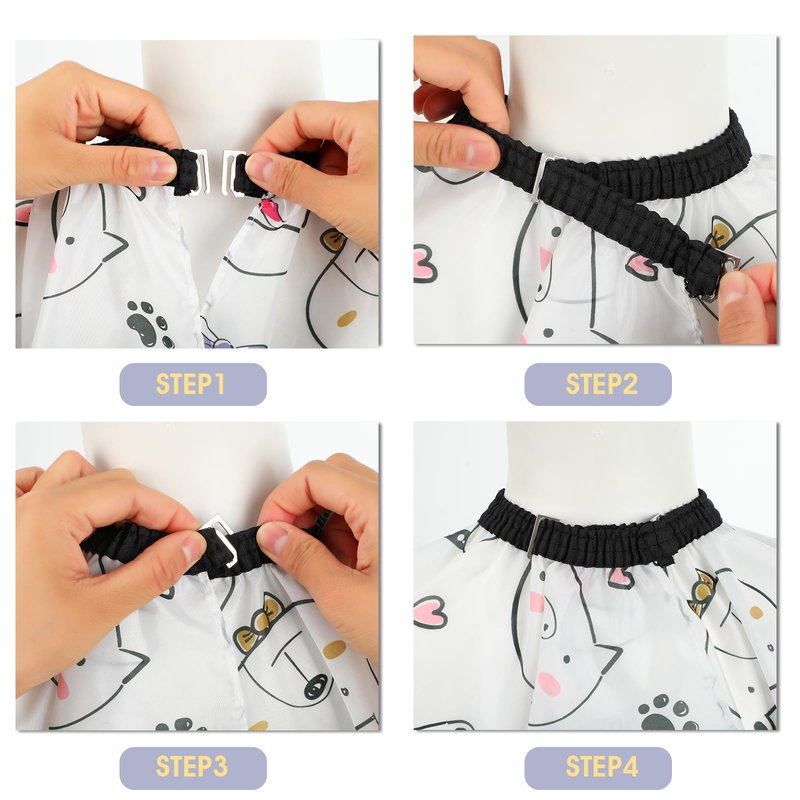 STEP1

STEP2

STEP3

STEP4