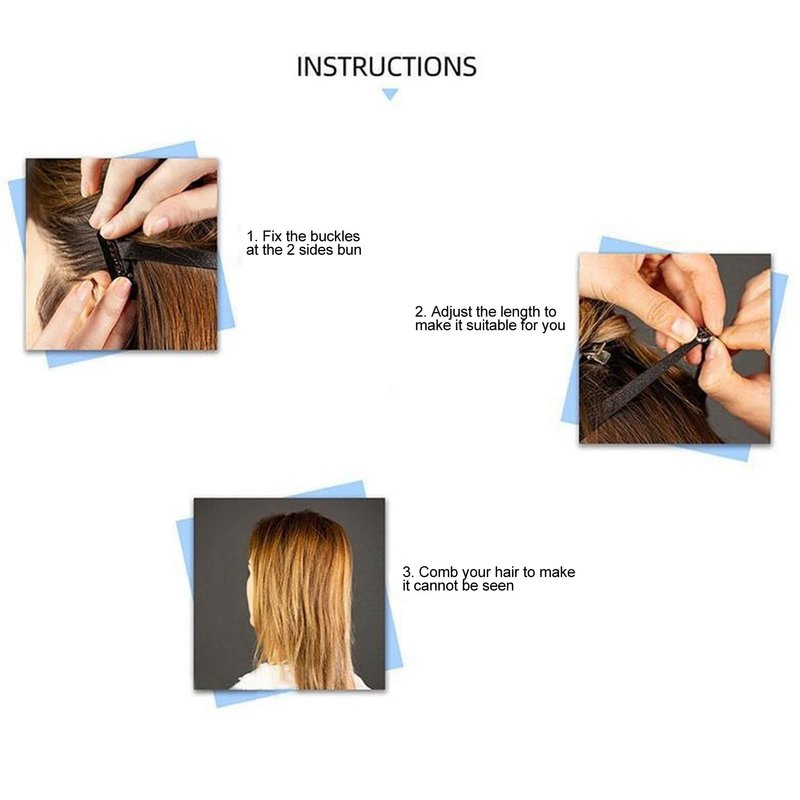 INSTRUCTIONS

1. Fix the buckles at the 2 sides bun

2. Adjust the length to make it suitable for you

3. Comb your hair to make it cannot be seen