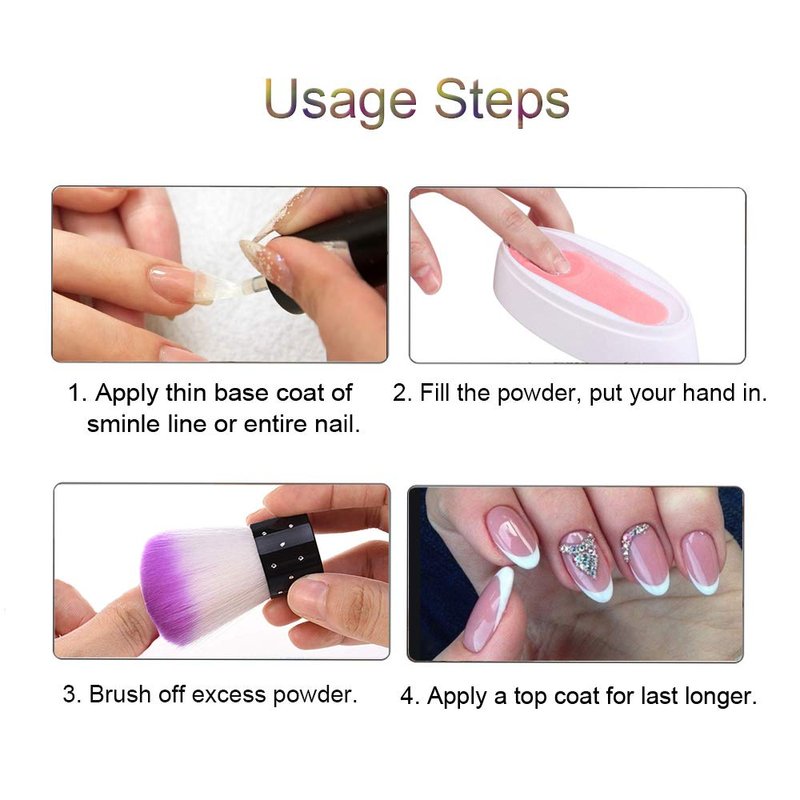 Usage Steps

1. Apply thin base coat of sminle line or entire nail.

2. Fill the powder, put your hand in.

3. Brush off excess powder.

4. Apply a top coat for last longer.