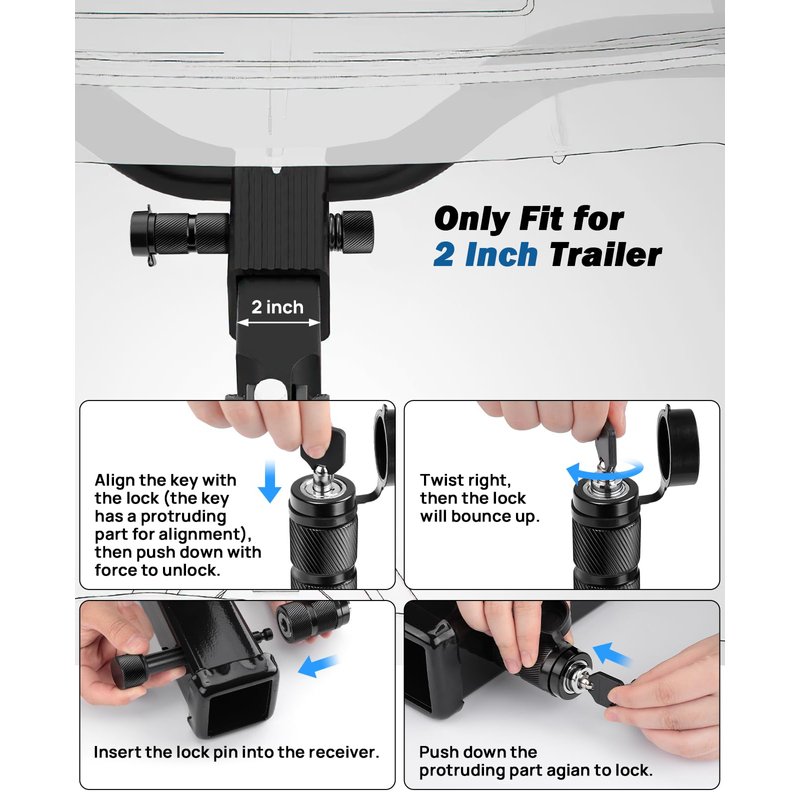 Only Fit for
2 Inch Trailer

2 inch

Align the key with the lock (the key has a protruding part for alignment), then push down with force to unlock.

Twist right, then the lock will bounce up.

Insert the lock pin into the receiver.

Push down the protruding part agian to lock.